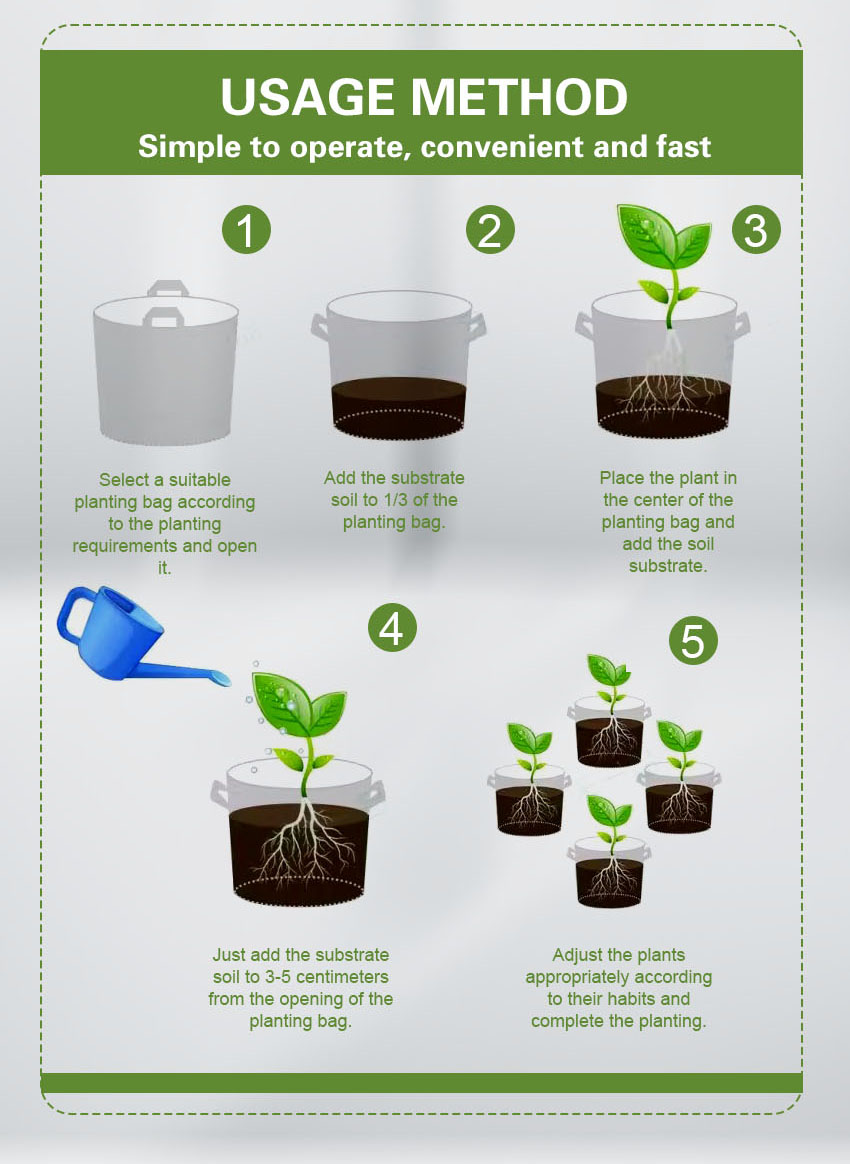 USAGE METHOD
Simple to operate, convenient and fast

1

Select a suitable planting bag according to the planting requirements and open it.

2

Add the substrate soil to 1/3 of the planting bag.

3

Place the plant in the center of the planting bag and add the soil substrate.

4

Just add the substrate soil to 3-5 centimeters from the opening of the planting bag.

5

Adjust the plants appropriately according to their habits and complete the planting.